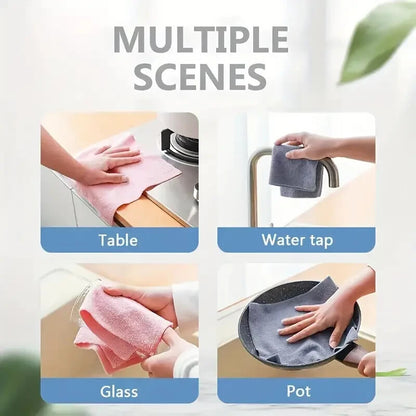 MULTIPLE SCENES

Table

Water tap

Glass

Pot